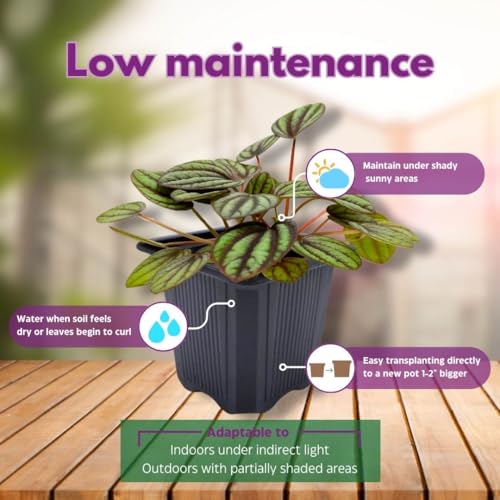 Low maintenance

Maintain under shady sunny areas

Water when soil feels dry or leaves begin to curl

Easy transplanting directly to a new pot 1-2" bigger

Adaptable to
Indoors under indirect light
Outdoors with partially shaded areas